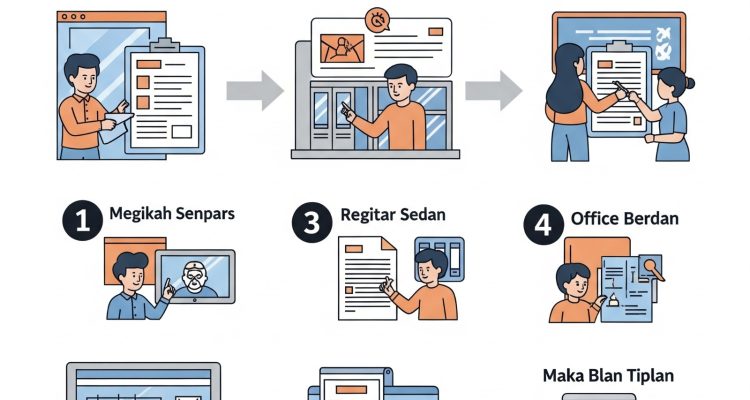 1 Megikah Senpars

3 Regitar Sedan

4 Office Berdan

Maka Blan Tiplan